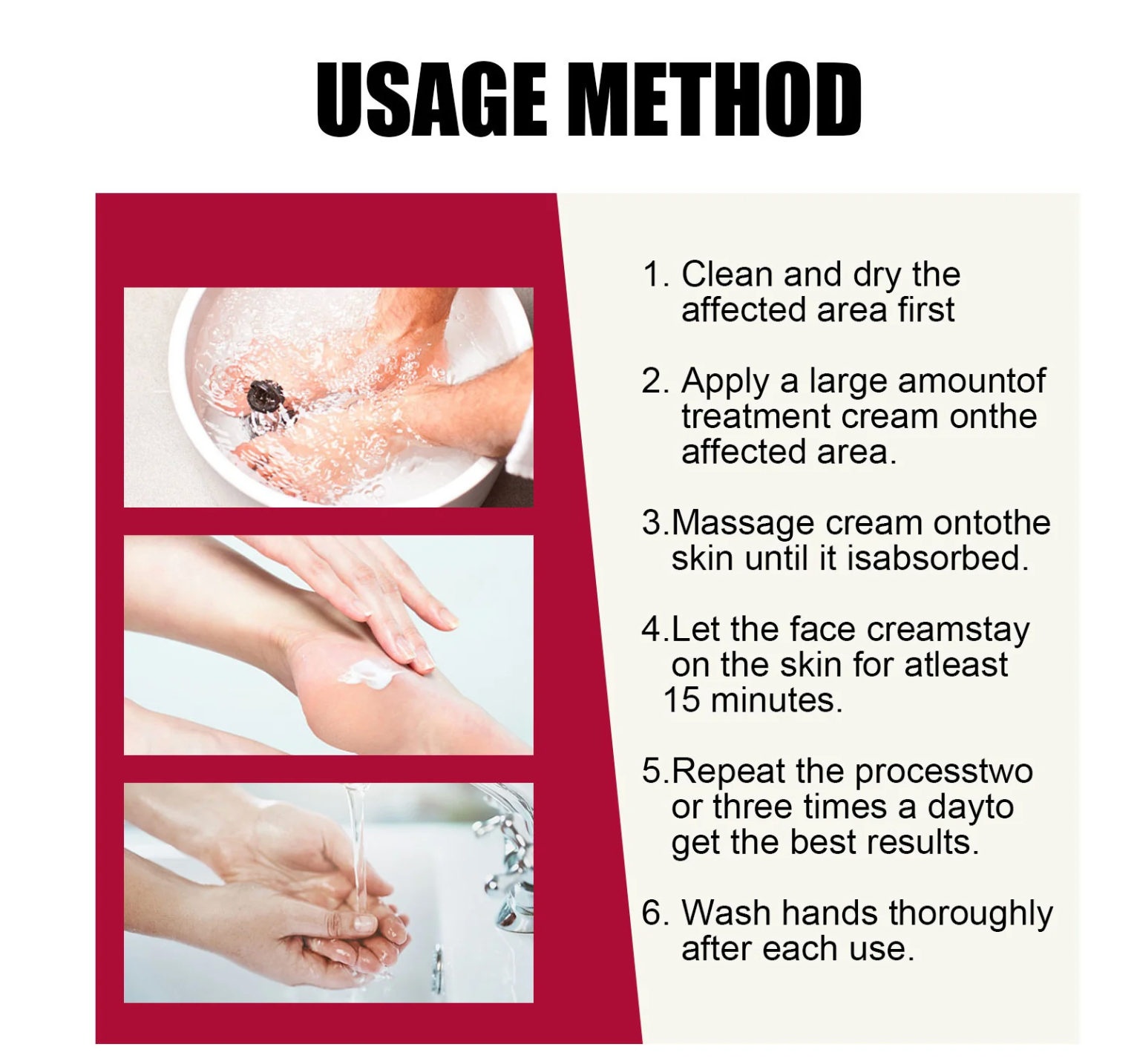 USAGE METHOD

1. Clean and dry the affected area first

2. Apply a large amountof treatment cream onthe affected area.

3.Massage cream ontothe skin until it isabsorbed.

4.Let the face creamstay on the skin for atleast 15 minutes.

5.Repeat the processtwo or three times a dayto get the best results.

6. Wash hands thoroughly after each use.