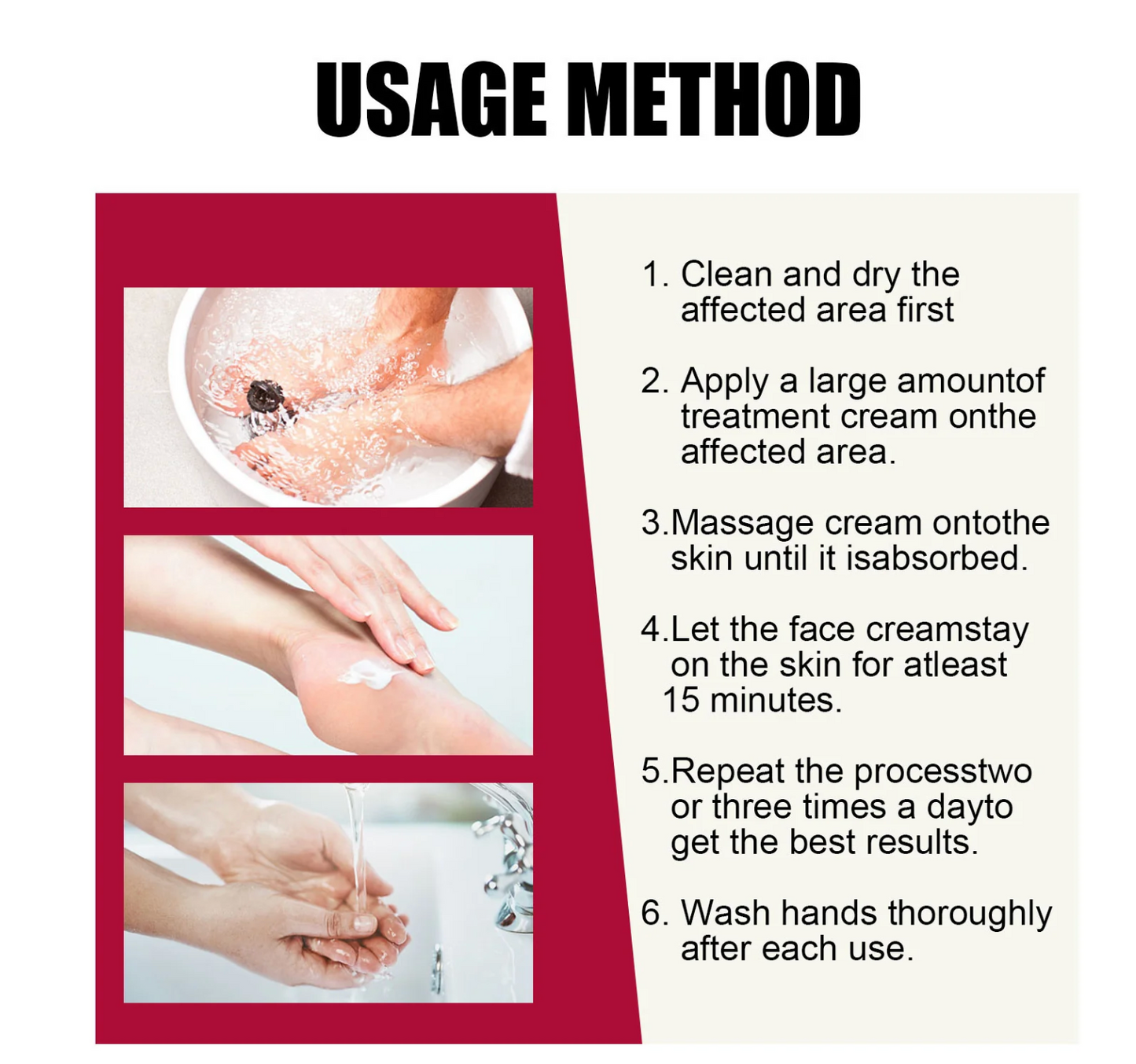 USAGE METHOD

1. Clean and dry the affected area first

2. Apply a large amountof treatment cream onthe affected area.

3.Massage cream ontothe skin until it isabsorbed.

4.Let the face creamstay on the skin for atleast 15 minutes.

5.Repeat the processtwo or three times a dayto get the best results.

6. Wash hands thoroughly after each use.